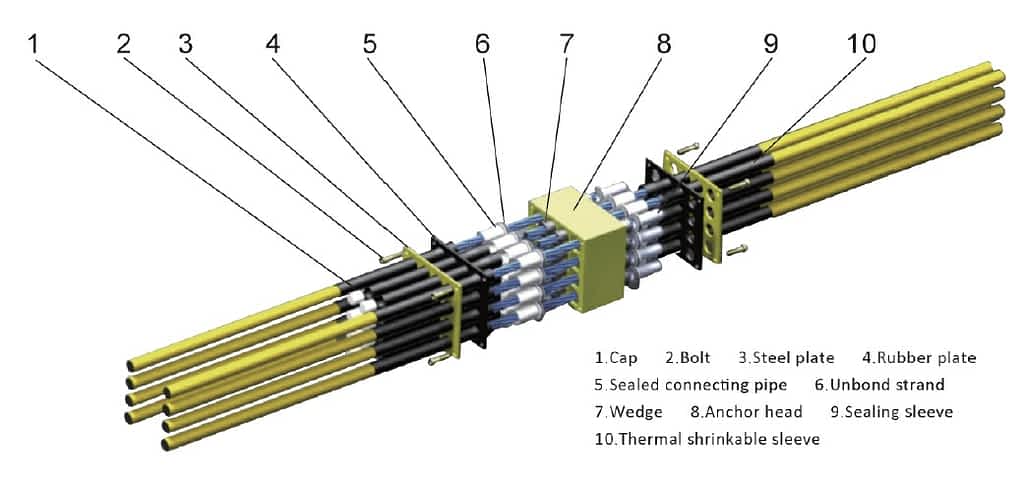 1 2 3 4 5 6 7 8 9 10

1.Cap 2.Bolt 3.Steel plate 4.Rubber plate
5.Sealed connecting pipe 6.Unbond strand
7.Wedge 8.Anchor head 9.Sealing sleeve
10.Thermal shrinkable sleeve